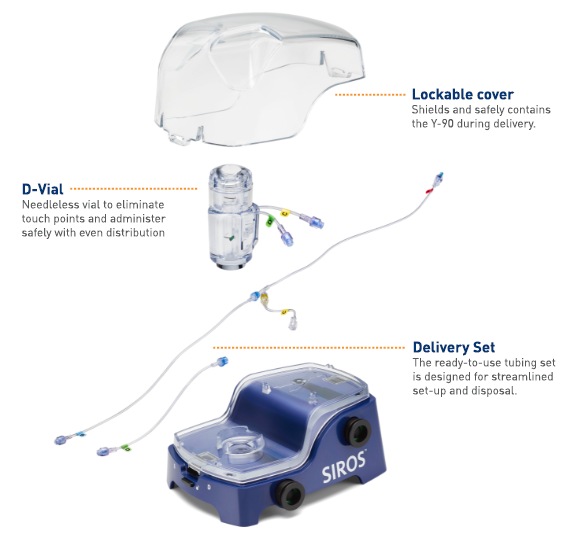 Lockable cover
Shields and safely contains the Y-90 during delivery.

D-Vial
Needleless vial to eliminate touch points and administer safely with even distribution

Delivery Set
The ready-to-use tubing set is designed for streamlined set-up and disposal.

SIROS™